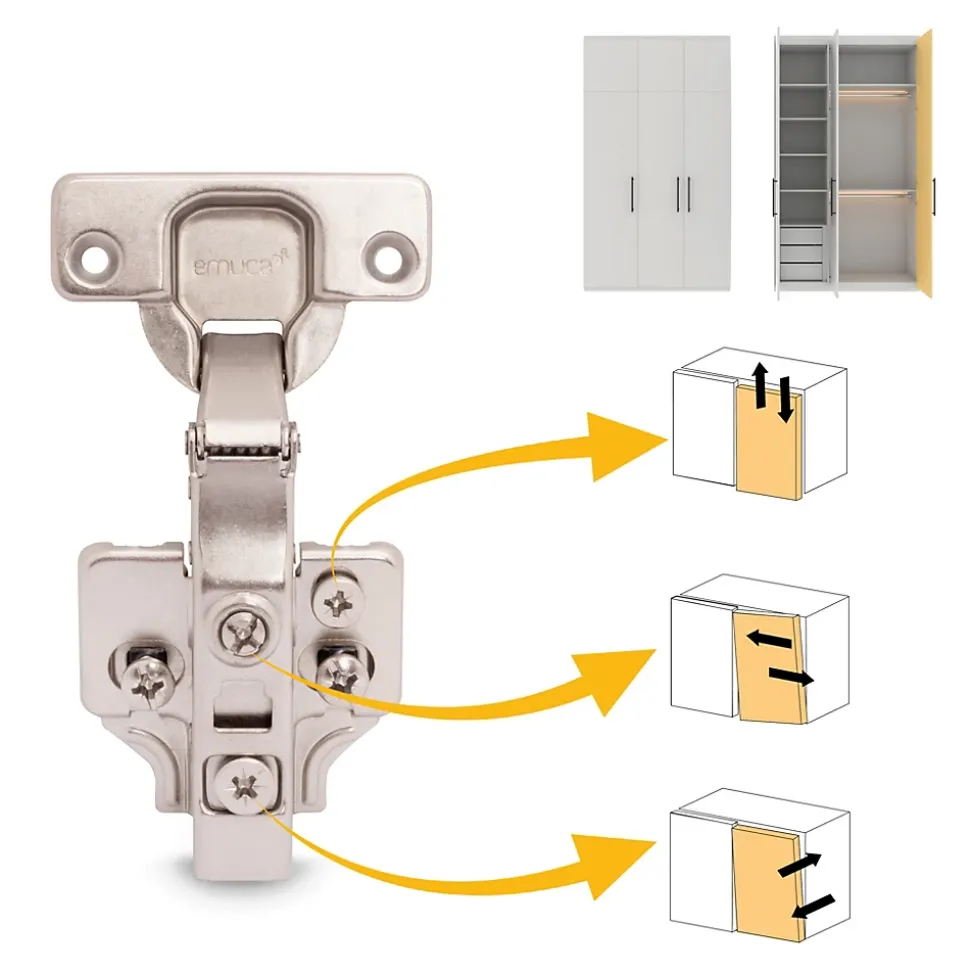 emuca