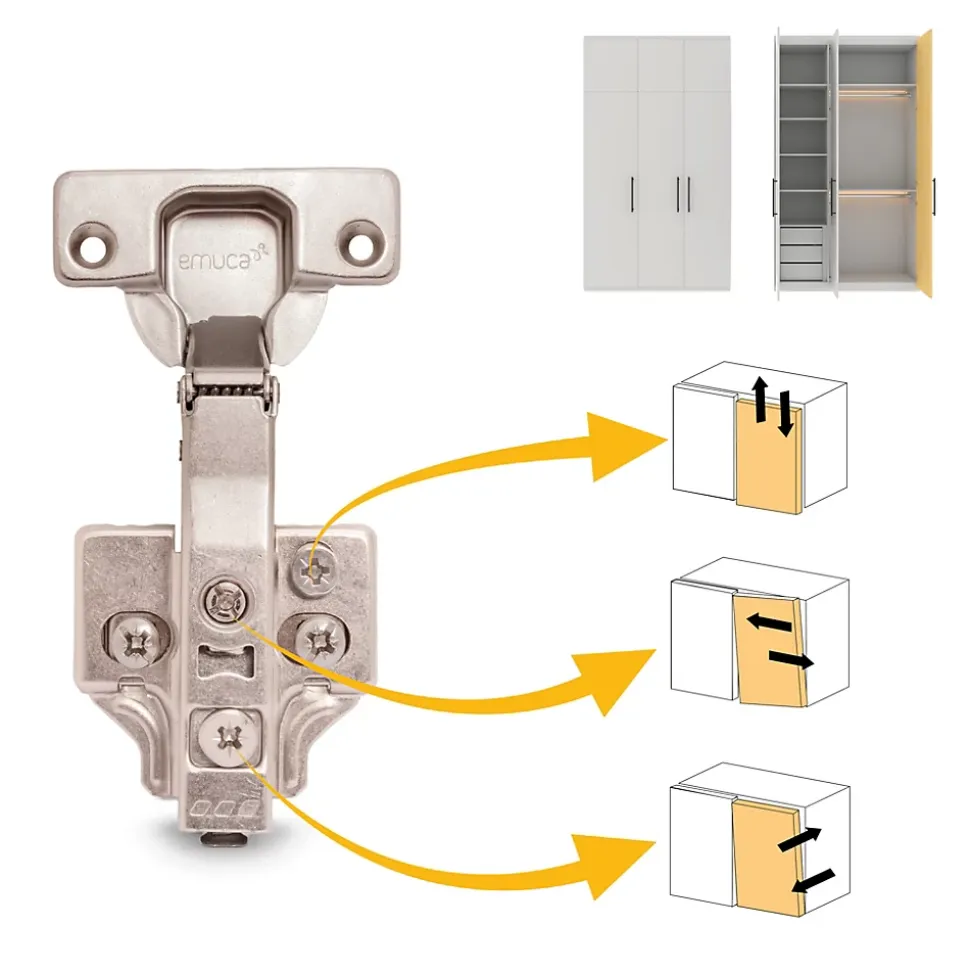 emuca