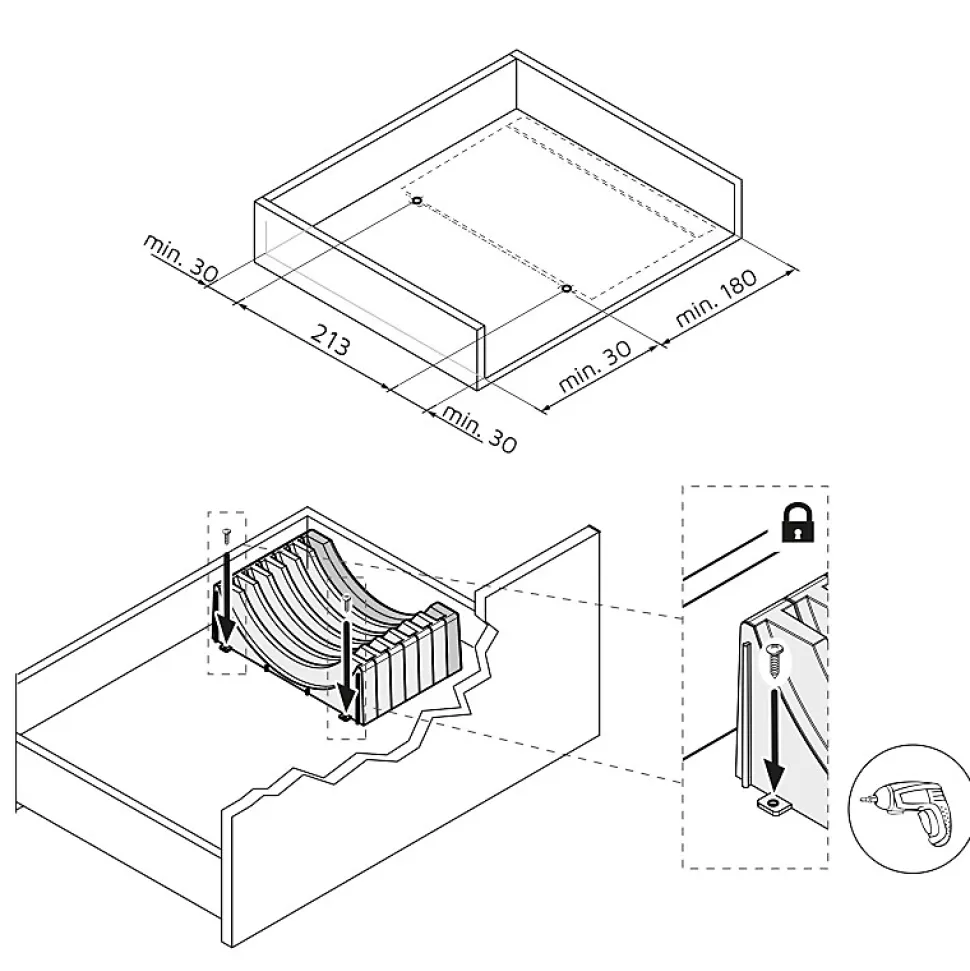 min. 30
213
min. 30
min. 30
min. 180