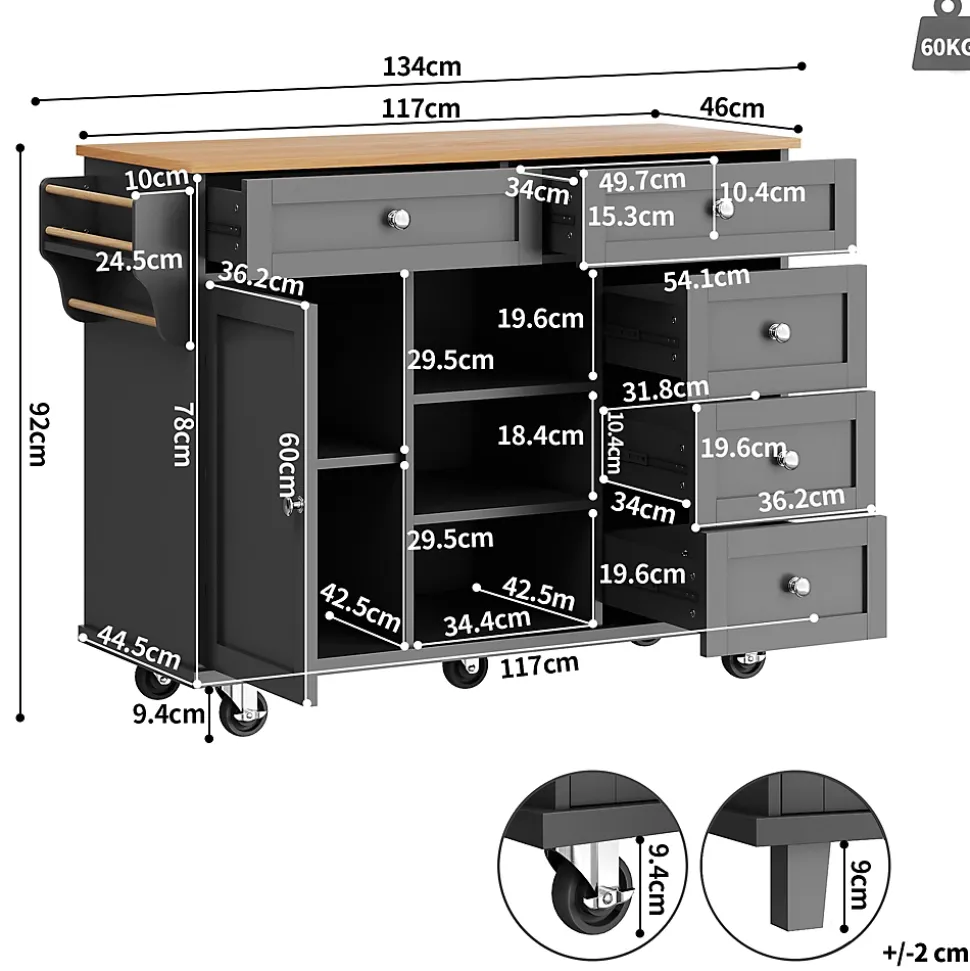 60KG

134cm

117cm

46cm

10cm

34cm

49.7cm

10.4cm

15.3cm

24.5cm

36.2cm

54.1cm

19.6cm

29.5cm

31.8cm

92cm

78cm

60cm

18.4cm

10.4cm

19.6cm

34cm

36.2cm

29.5cm

19.6cm

42.5cm

42.5m

34.4cm

44.5cm

117cm

9.4cm

9.4cm

9cm

+/-2 cm