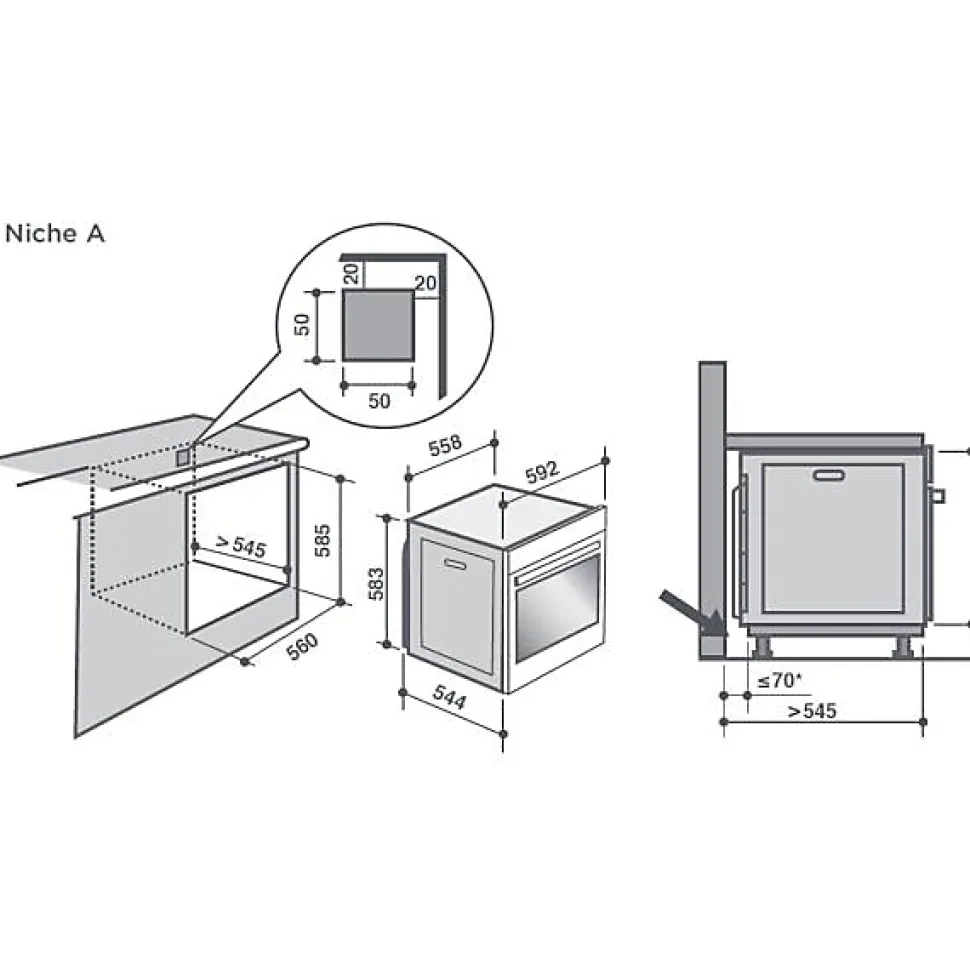 Niche A

20
20
50
50

> 545
585
560

558
592
583
544

≤70*
>545