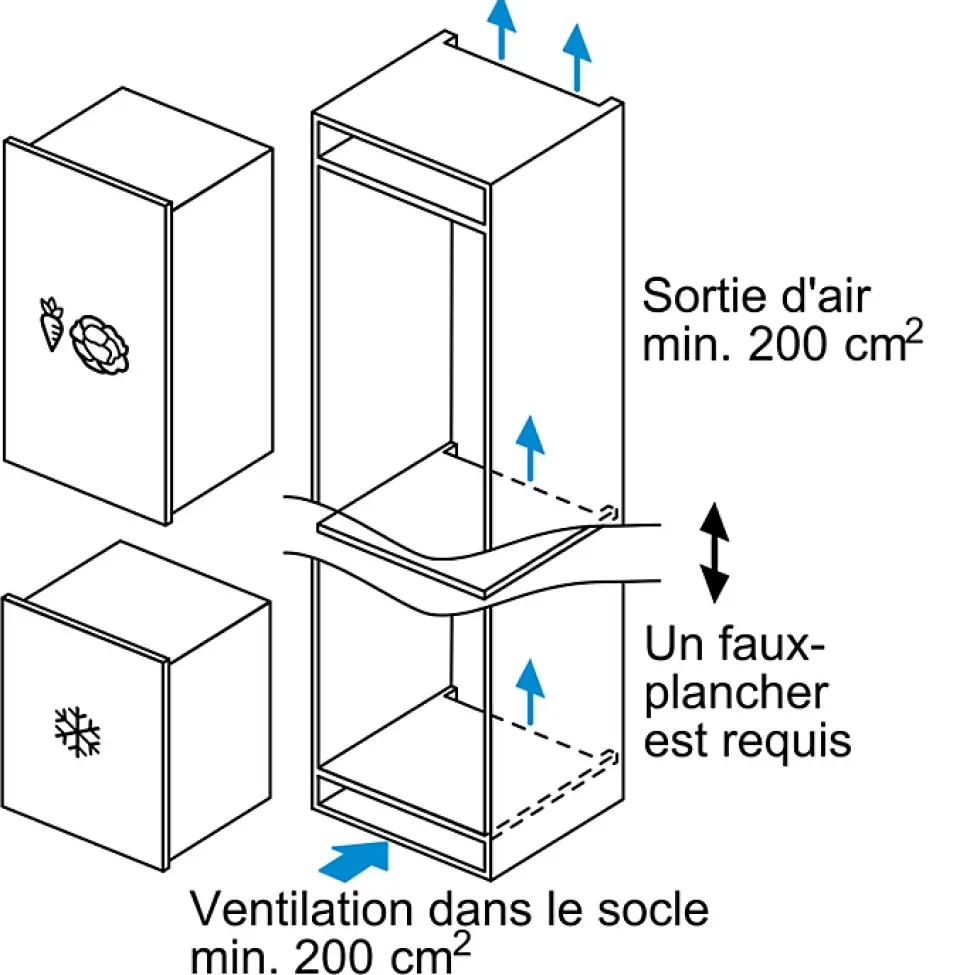 Sortie d'air min. 200 $cm^2$

Un faux-plancher est requis

Ventilation dans le socle min. 200 $cm^2$