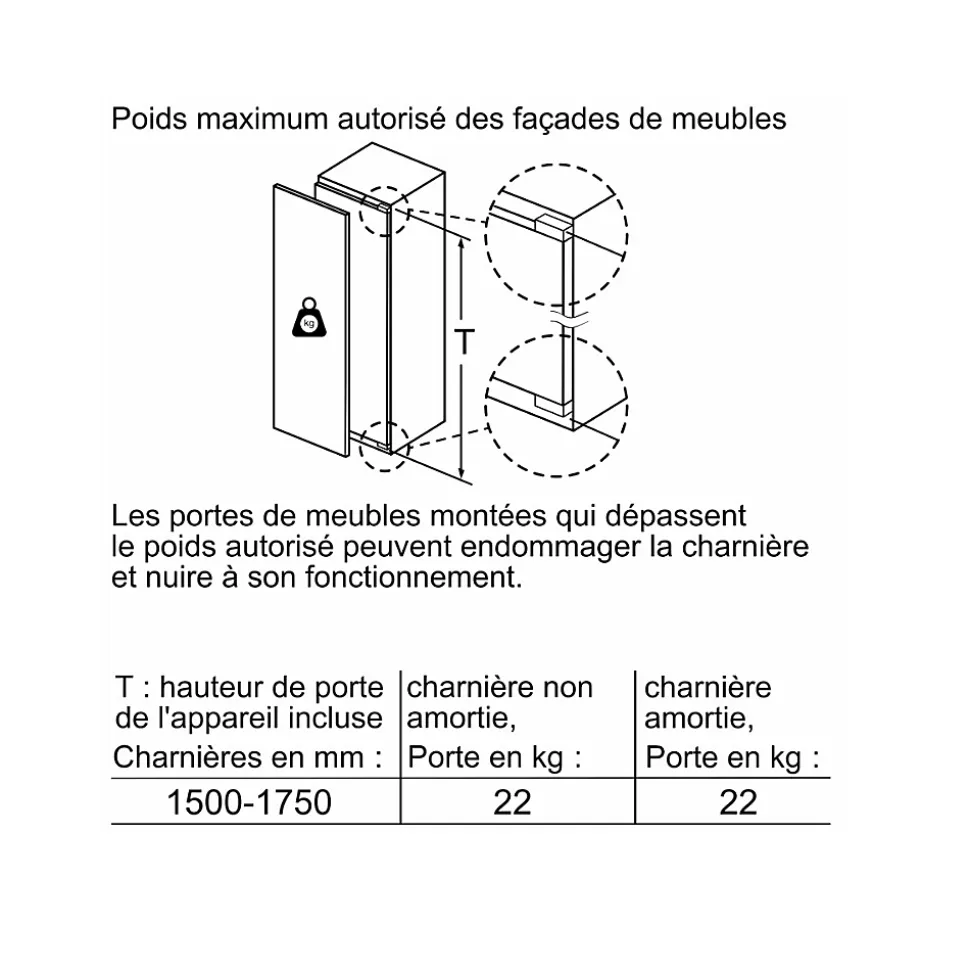 Poids maximum autorisé des façades de meubles

kg

T

Les portes de meubles montées qui dépassent le poids autorisé peuvent endommager la charnière et nuire à son fonctionnement.

| T : hauteur de porte de l'appareil incluse Charnières en mm : | charnière non amortie, Porte en kg : | charnière amortie, Porte en kg : |
|---|---|---|
| 1500-1750 | 22 | 22 |