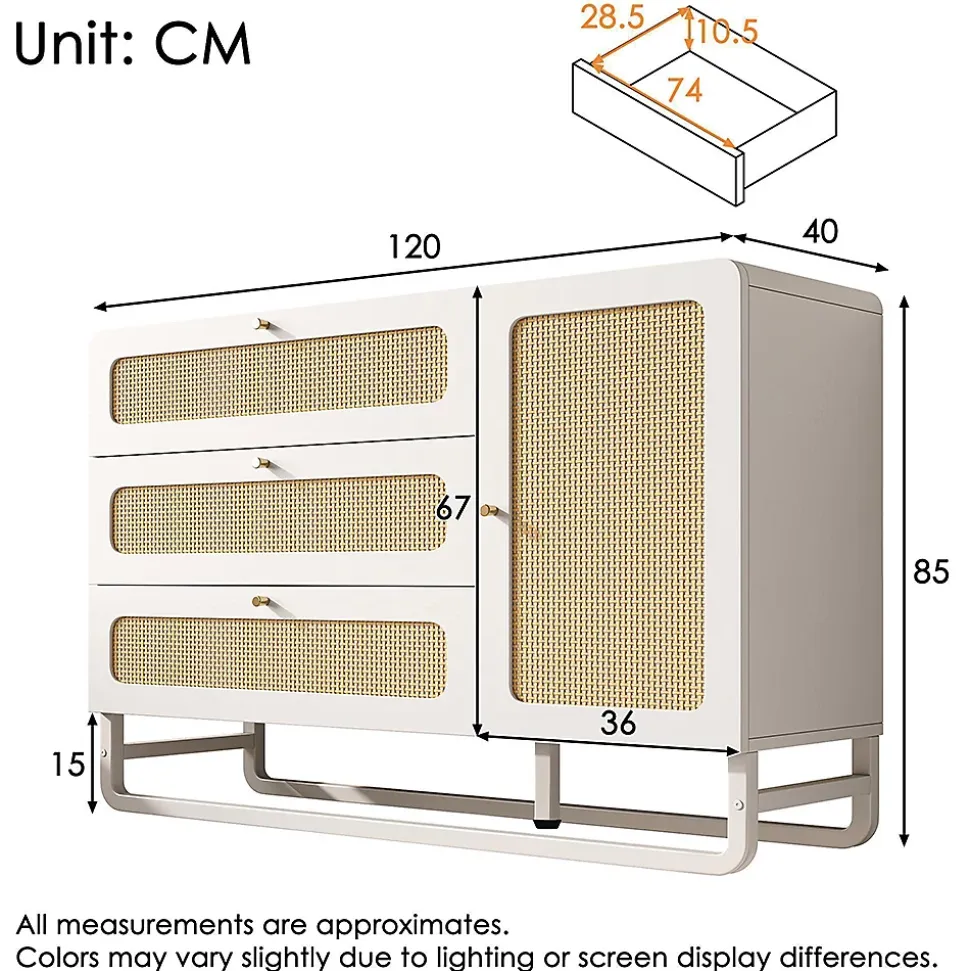 Unit: CM

28.5
10.5
74

120
40
67
85
36
15

All measurements are approximates.
Colors may vary slightly due to lighting or screen display differences.