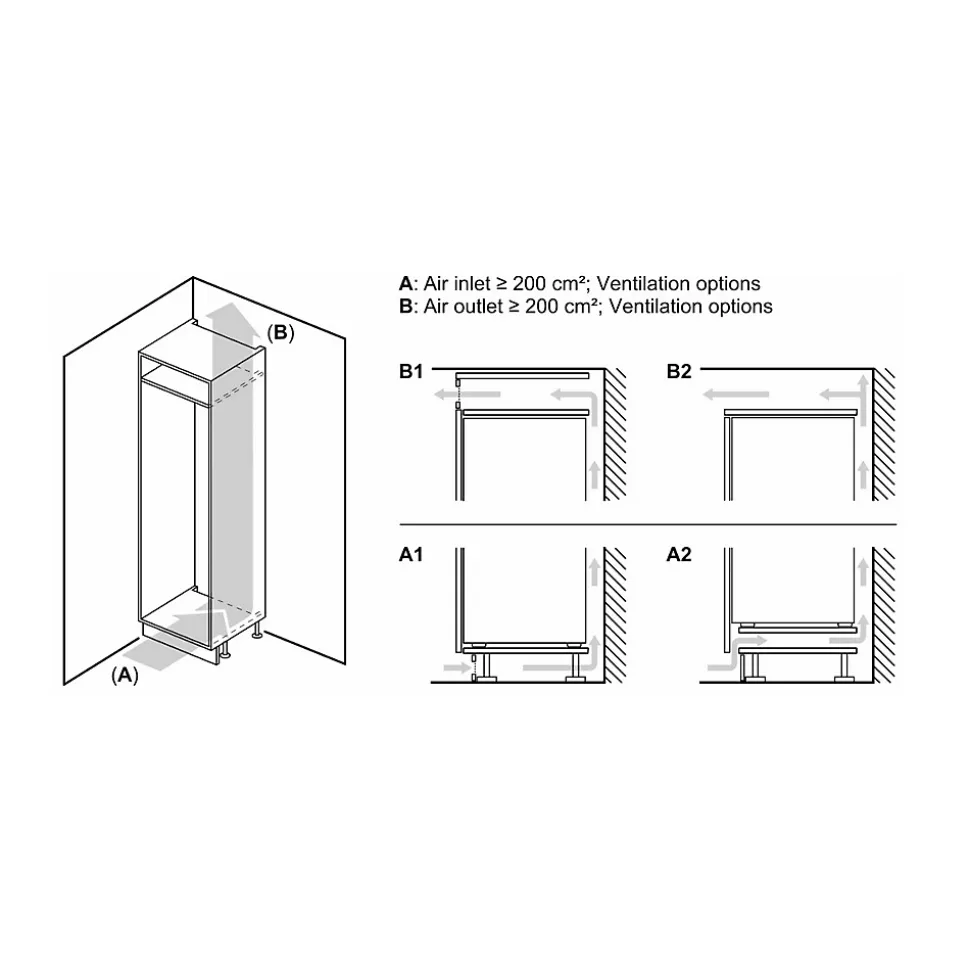 (B)

(A)

A: Air inlet ≥ 200 cm²; Ventilation options
B: Air outlet ≥ 200 cm²; Ventilation options

B1

B2

A1

A2