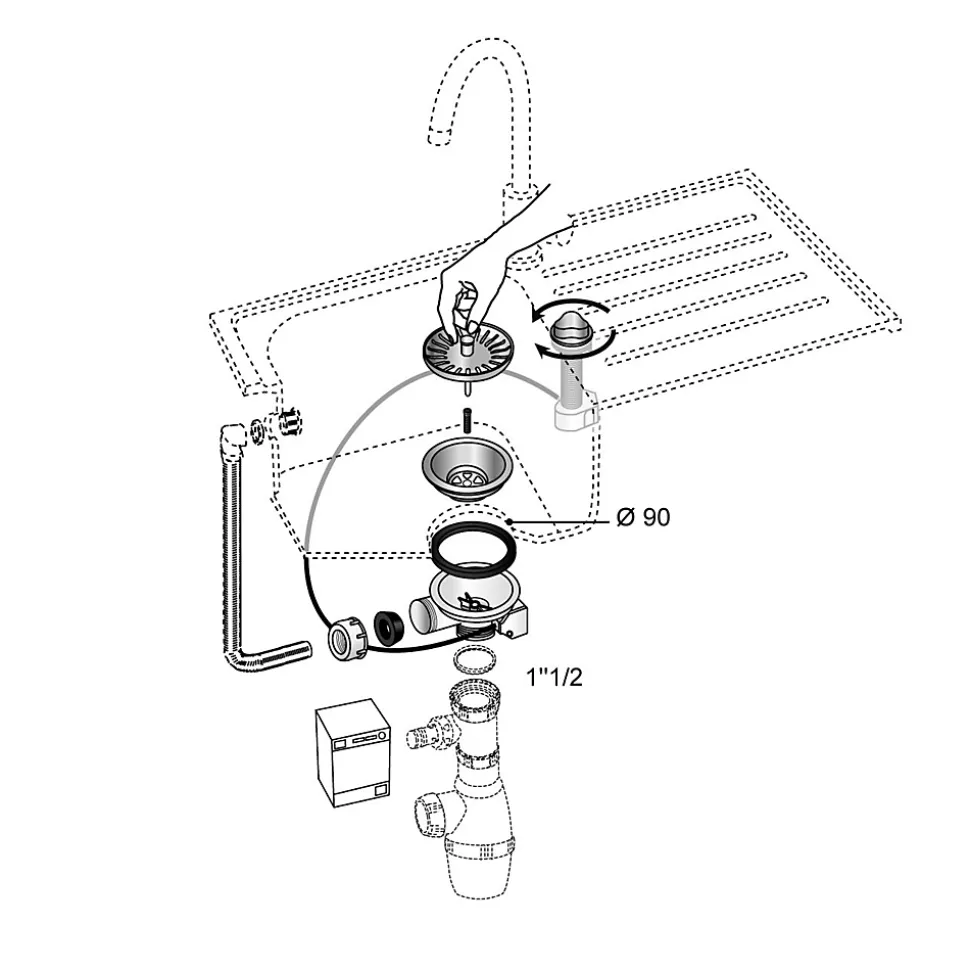 Ø 90

1"1/2