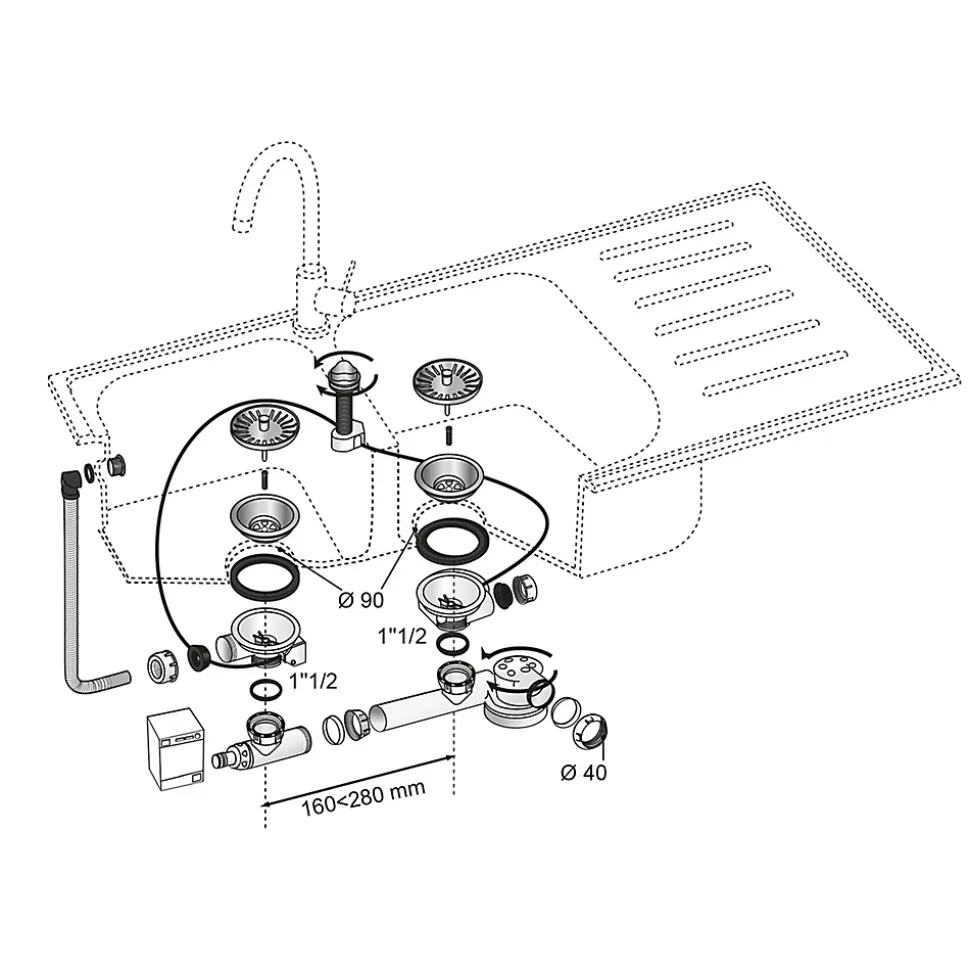 Ø 90

1"1/2

1"1/2

Ø 40

160<280 mm