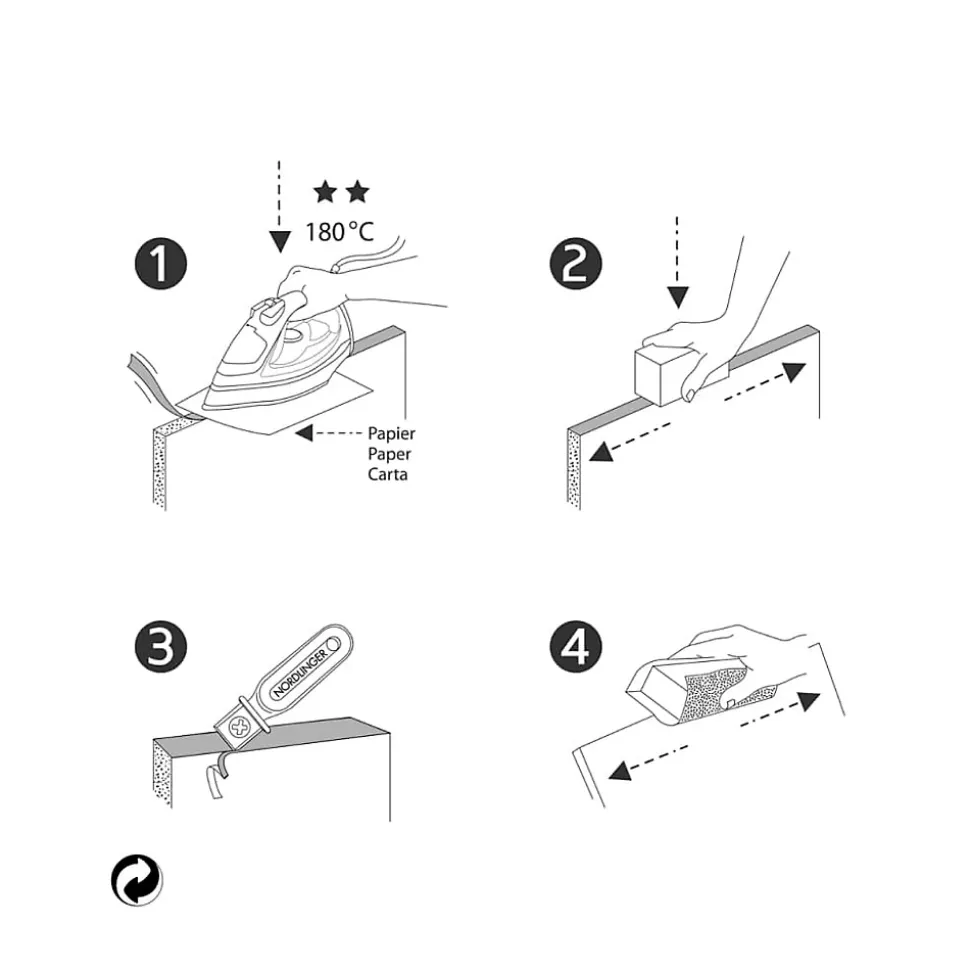 1
180 °C
Papier
Paper
Carta

2

3
NORDLINGER

4