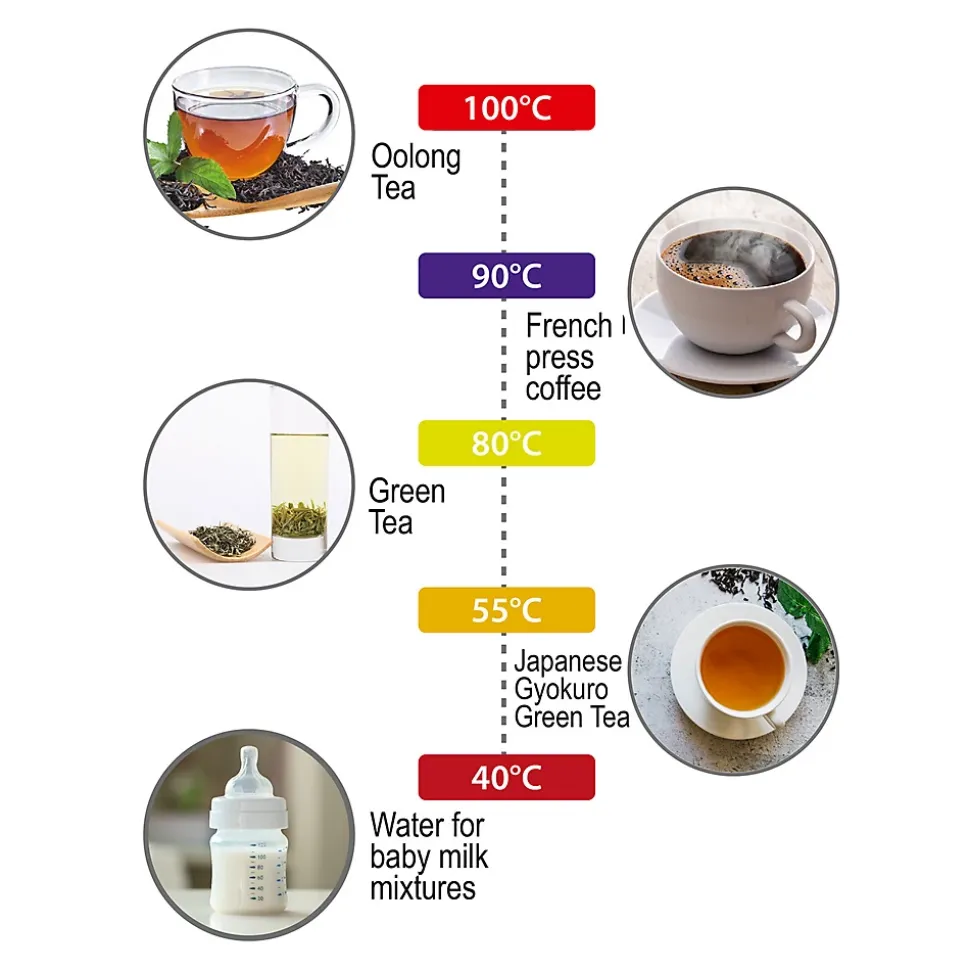 100°C

Oolong Tea

90°C

French press coffee

80°C

Green Tea

55°C

Japanese Gyokuro Green Tea

40°C

Water for baby milk mixtures