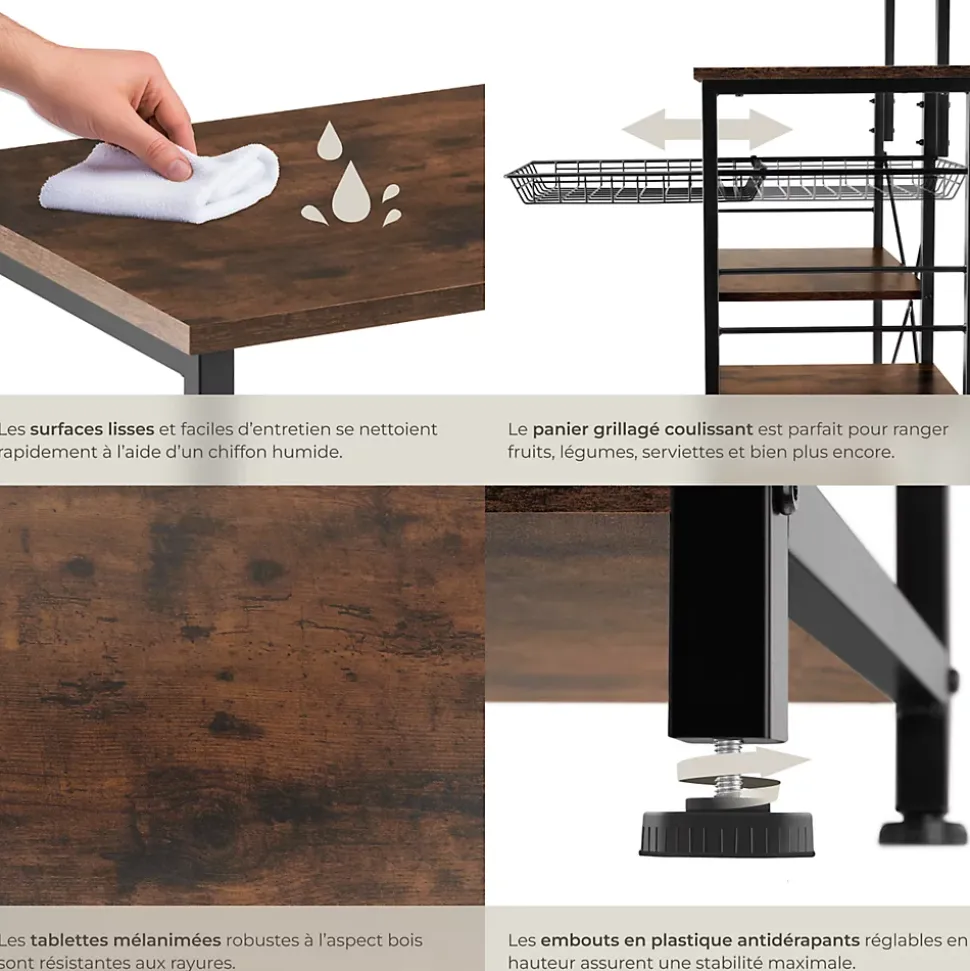 Les surfaces lisses et faciles d'entretien se nettoient rapidement à l'aide d'un chiffon humide.

Le panier grillagé coulissant est parfait pour ranger fruits, légumes, serviettes et bien plus encore.

Les tablettes mélanimées robustes à l'aspect bois sont résistantes aux rayures.

Les embouts en plastique antidérapants réglables en hauteur assurent une stabilité maximale.